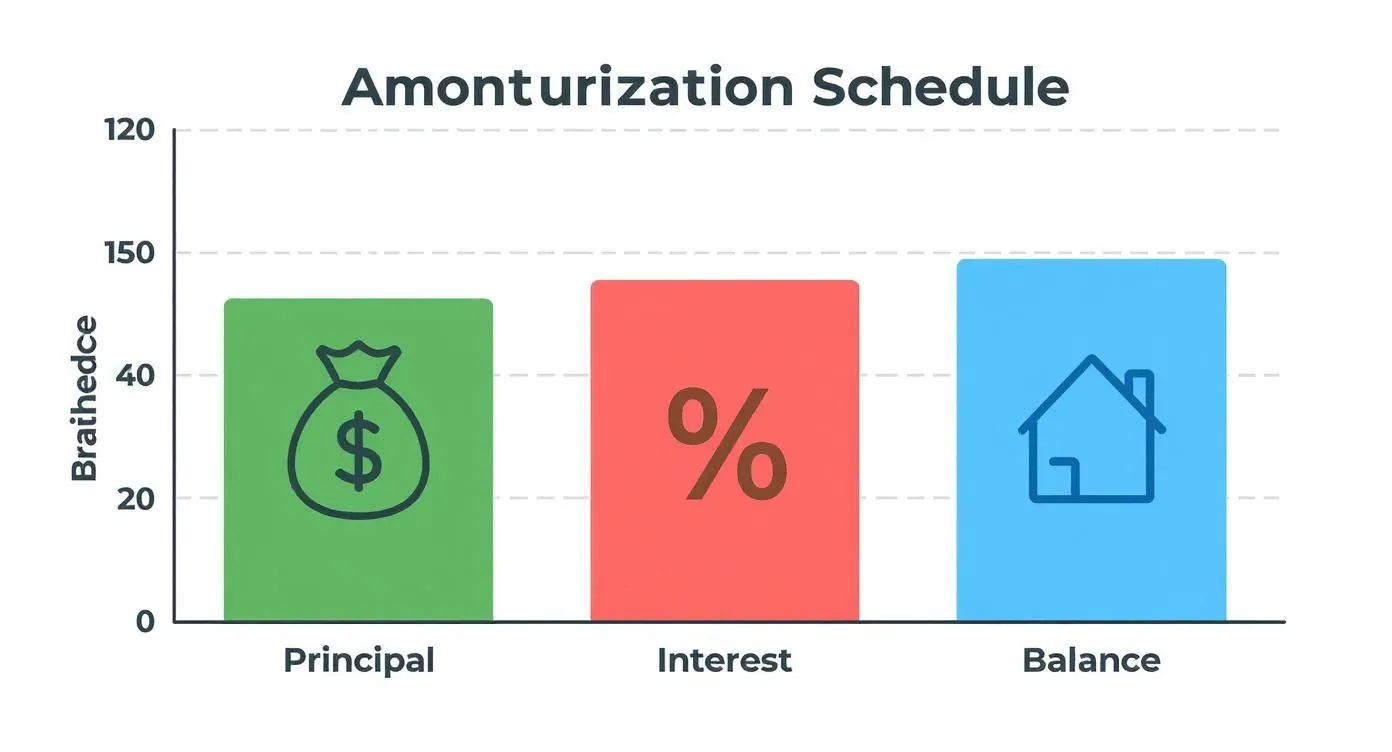 Amonturization Schedule

120
150
40
20
0

Braihedce

$

%

Principal
Interest
Balance