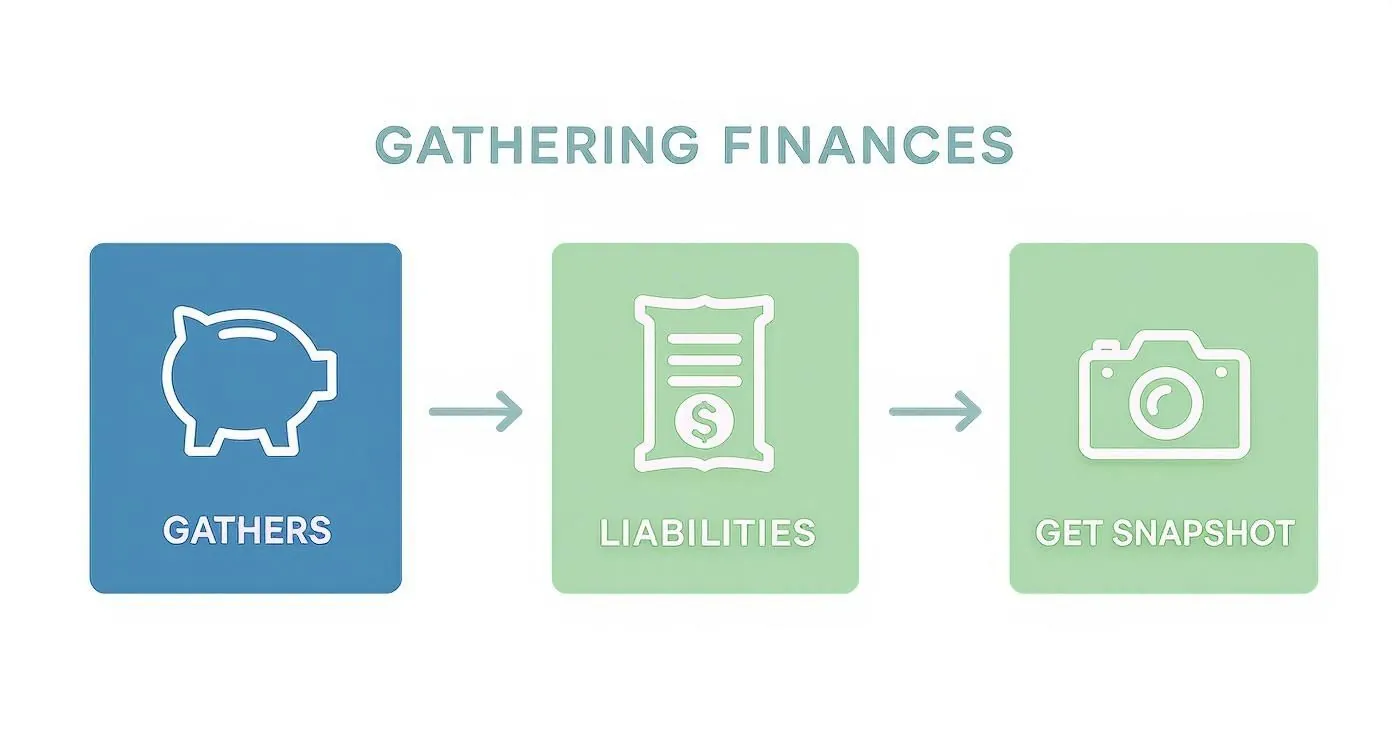 GATHERING FINANCES

GATHERS

$

LIABILITIES

GET SNAPSHOT